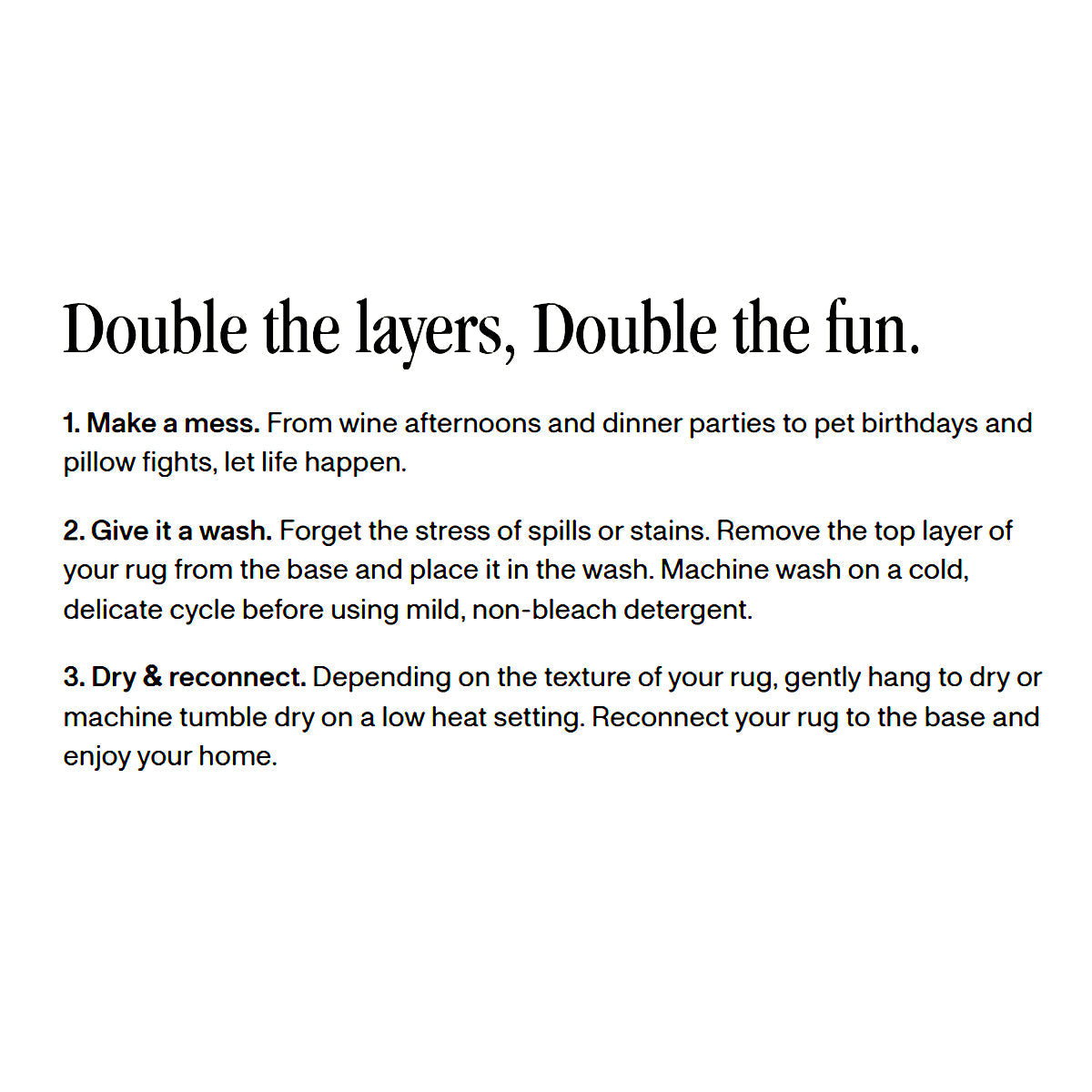 Double the layers, Double the fun.

1. Make a mess. From wine afternoons and dinner parties to pet birthdays and pillow fights, let life happen.

2. Give it a wash. Forget the stress of spills or stains. Remove the top layer of your rug from the base and place it in the wash. Machine wash on a cold, delicate cycle before using mild, non-bleach detergent.

3. Dry & reconnect. Depending on the texture of your rug, gently hang to dry or machine tumble dry on a low heat setting. Reconnect your rug to the base and enjoy your home.